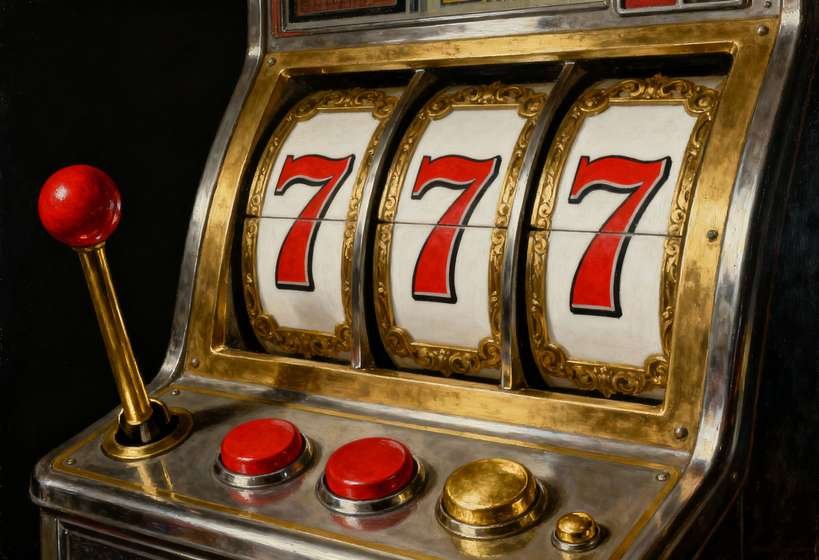 7 7 7